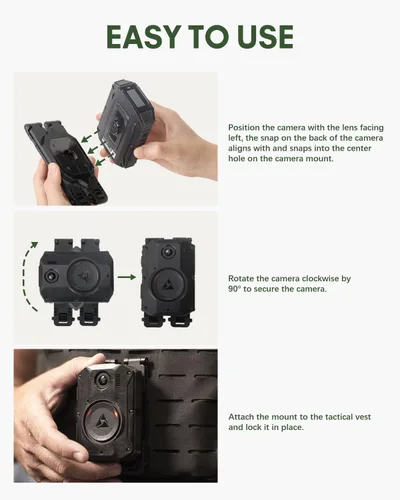 EASY TO USE

Position the camera with the lens facing left, the snap on the back of the camera aligns with and snaps into the center hole on the camera mount.

Rotate the camera clockwise by 90° to secure the camera.

Attach the mount to the tactical vest and lock it in place.