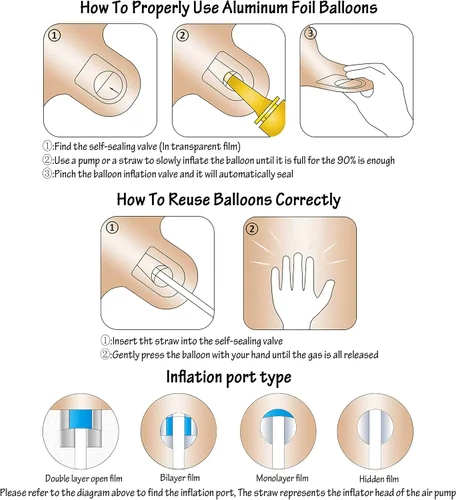 How To Properly Use Aluminum Foil Balloons

①

②

③

①:Find the self-sealing valve (In transparent film)
②:Use a pump or a straw to slowly inflate the balloon until it is full for the 90% is enough
③:Pinch the balloon inflation valve and it will automatically seal

How To Reuse Balloons Correctly

①

②

①:Insert tht straw into the self-sealing valve
②:Gently press the balloon with your hand until the gas is all released

Inflation port type

Double layer open film

Bilayer film

Monolayer film

Hidden film

Please refer to the diagram above to find the inflation port, The straw represents the inflator head of the air pump