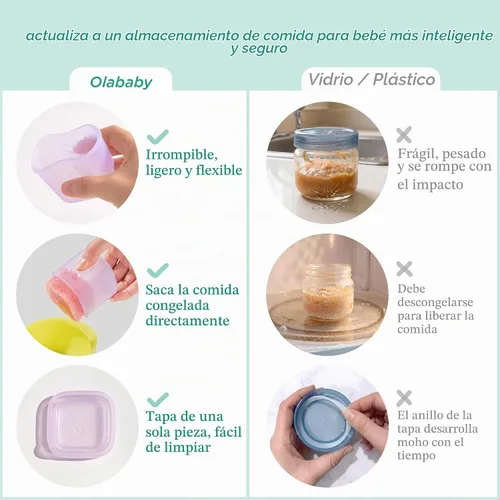 actualiza a un almacenamiento de comida para bebé más inteligente y seguro

Olababy

Irrompible, ligero y flexible

Saca la comida congelada directamente

Tapa de una sola pieza, fácil de limpiar

Vidrio / Plástico

Frágil, pesado y se rompe con el impacto

Debe descongelarse para liberar la comida

El anillo de la tapa desarrolla moho con el tiempo