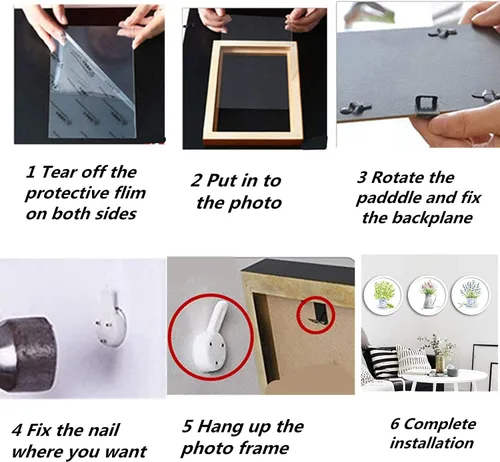 1 Tear off the protective flim on both sides

2 Put in to the photo

3 Rotate the padddle and fix the backplane

4 Fix the nail where you want

5 Hang up the photo frame

6 Complete installation