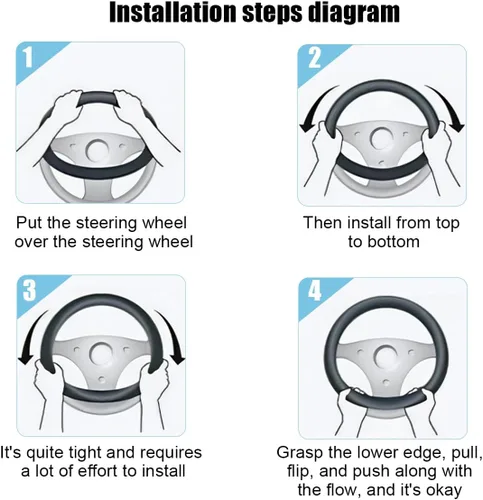 Installation steps diagram

1

Put the steering wheel over the steering wheel

2

Then install from top to bottom

3

It's quite tight and requires a lot of effort to install

4

Grasp the lower edge, pull, flip, and push along with the flow, and it's okay