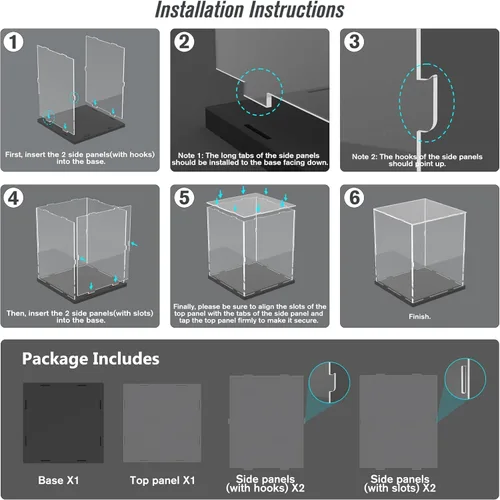 Installation Instructions

1

First, insert the 2 side panels(with hooks) into the base.

2

Note 1: The long tabs of the side panels should be installed to the base facing down.

3

Note 2: The hooks of the side panels should point up.

4

Then, insert the 2 side panels(with slots) into the base.

5

Finally, please be sure to align the slots of the top panel with the tabs of the side panel and tap the top panel firmly to make it secure.

6

Finish.

Package Includes

Base X1

Top panel X1

Side panels (with hooks) X2

Side panels (with slots) X2