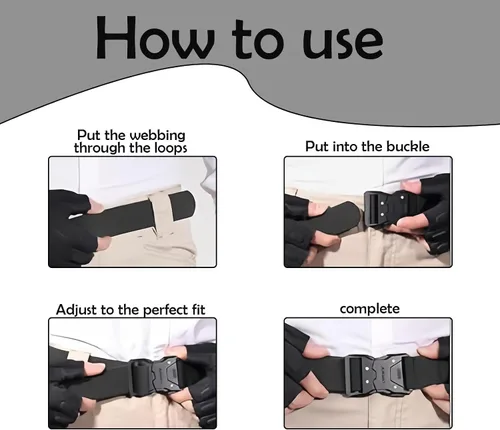 How to use

Put the webbing through the loops

Put into the buckle

Adjust to the perfect fit

complete