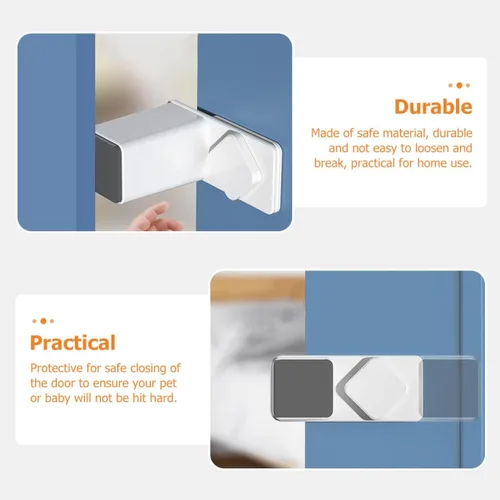 Durable

Made of safe material, durable and not easy to loosen and break, practical for home use.

Practical

Protective for safe closing of the door to ensure your pet or baby will not be hit hard.