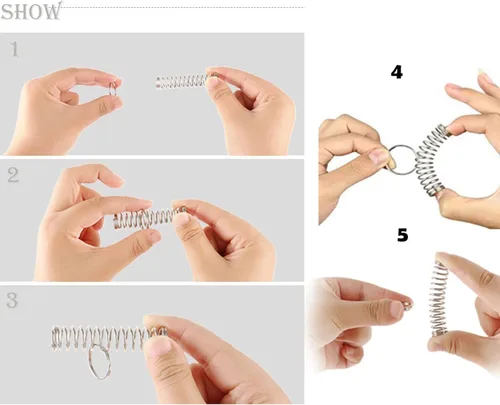 SHOW

1

2

3

4

5