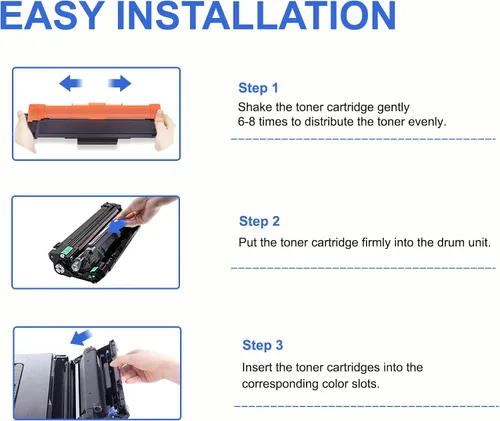 EASY INSTALLATION

Step 1

Shake the toner cartridge gently 6-8 times to distribute the toner evenly.

Step 2

Put the toner cartridge firmly into the drum unit.

Step 3

Insert the toner cartridges into the corresponding color slots.