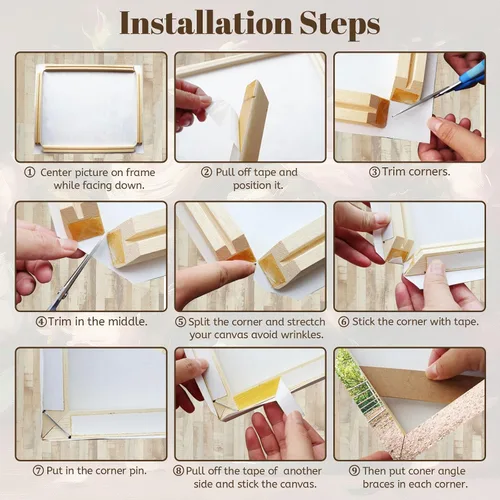 Installation Steps

① Center picture on frame while facing down.

② Pull off tape and position it.

③ Trim corners.

④ Trim in the middle.

⑤ Split the corner and stretch your canvas avoid wrinkles.

⑥ Stick the corner with tape.

⑦ Put in the corner pin.

⑧ Pull off the tape of another side and stick the canvas.

⑨ Then put coner angle braces in each corner.