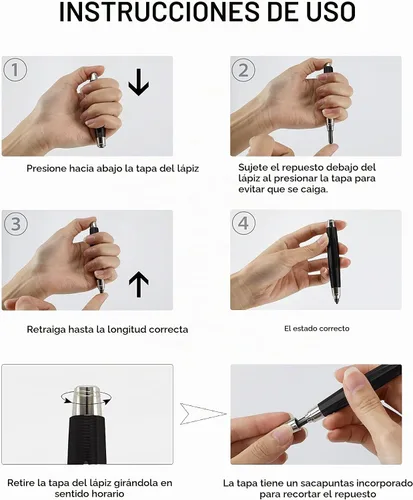 INSTRUCCIONES DE USO

1

Presione hacia abajo la tapa del lápiz

2

Sujete el repuesto debajo del lápiz al presionar la tapa para evitar que se caiga.

3

Retraiga hasta la longitud correcta

4

El estado correcto

Retire la tapa del lápiz girándola en sentido horario

La tapa tiene un sacapuntas incorporado para recortar el repuesto