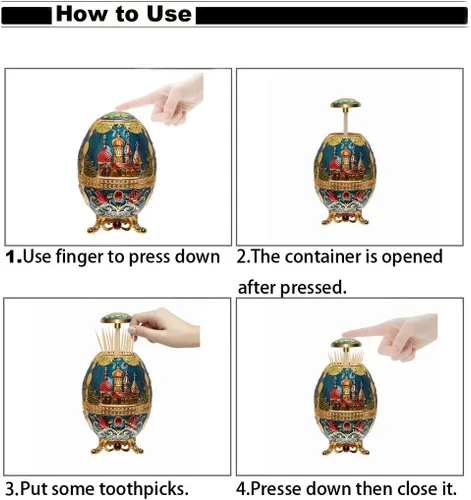 How to Use

1.Use finger to press down

2.The container is opened after pressed.

3.Put some toothpicks.

4.Presse down then close it.