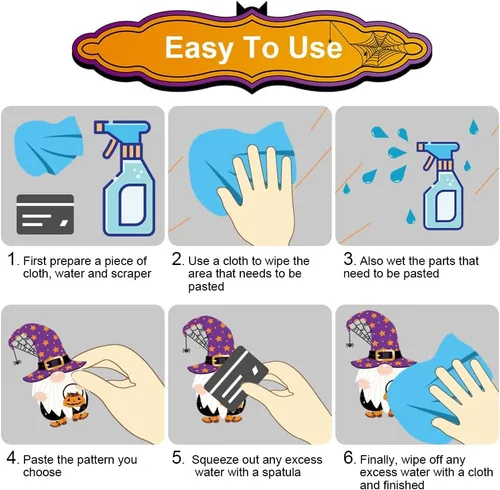 Easy To Use

1. First prepare a piece of cloth, water and scraper

2. Use a cloth to wipe the area that needs to be pasted

3. Also wet the parts that need to be pasted

4. Paste the pattern you choose

5. Squeeze out any excess water with a spatula

6. Finally, wipe off any excess water with a cloth and finished