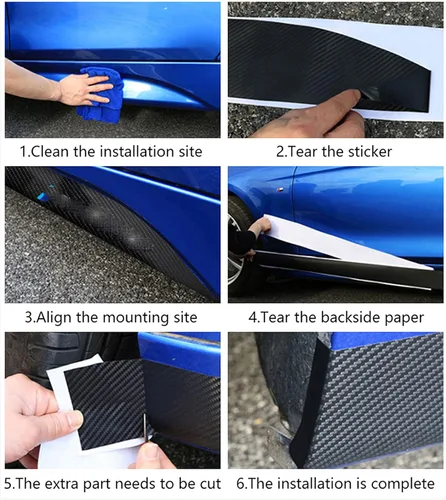 1.Clean the installation site

2.Tear the sticker

3.Align the mounting site

4.Tear the backside paper

5.The extra part needs to be cut

6.The installation is complete