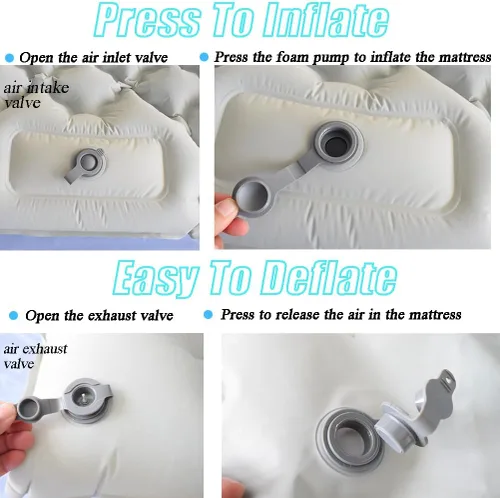 Press To Inflate

Open the air inlet valve

Press the foam pump to inflate the mattress

air intake valve

Easy To Deflate

Open the exhaust valve

Press to release the air in the mattress

air exhaust valve