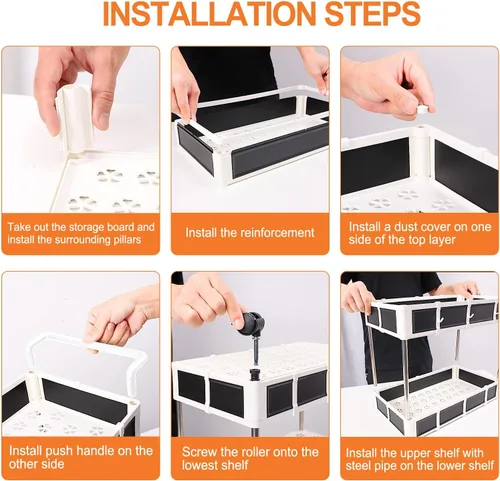 INSTALLATION STEPS

Take out the storage board and install the surrounding pillars

Install the reinforcement

Install a dust cover on one side of the top layer

Install push handle on the other side

Screw the roller onto the lowest shelf

Install the upper shelf with steel pipe on the lower shelf