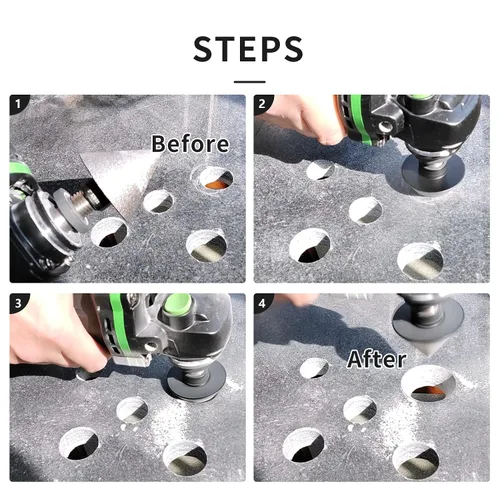 STEPS

1

Before

2

3

4

After