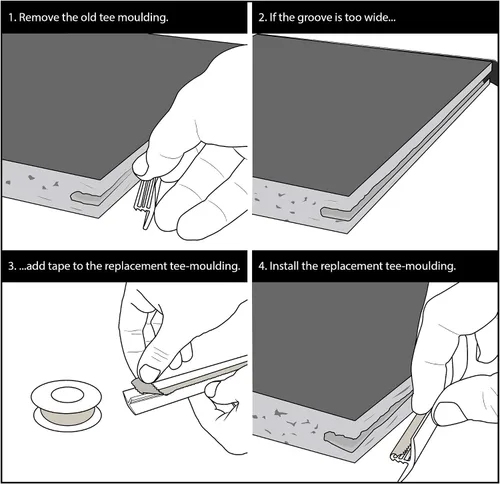 1. Remove the old tee moulding.

2. If the groove is too wide...

3. ...add tape to the replacement tee-moulding.

4. Install the replacement tee-moulding.