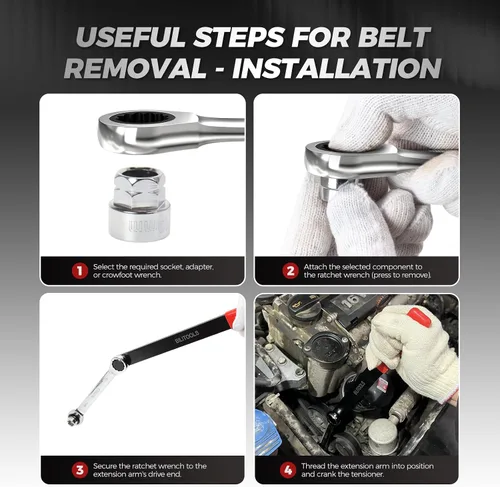 USEFUL STEPS FOR BELT REMOVAL - INSTALLATION

1 Select the required socket, adapter, or crowfoot wrench.

2 Attach the selected component to the ratchet wrench (press to remove).

BILITOOLS

3 Secure the ratchet wrench to the extension arm's drive end.

4 Thread the extension arm into position and crank the tensioner.