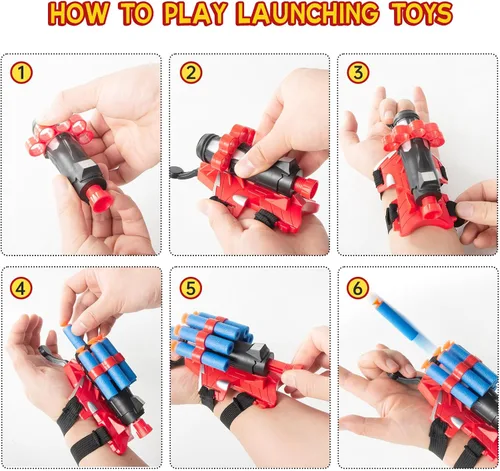 HOW TO PLAY LAUNCHING TOYS

1

2

3

4

5

6