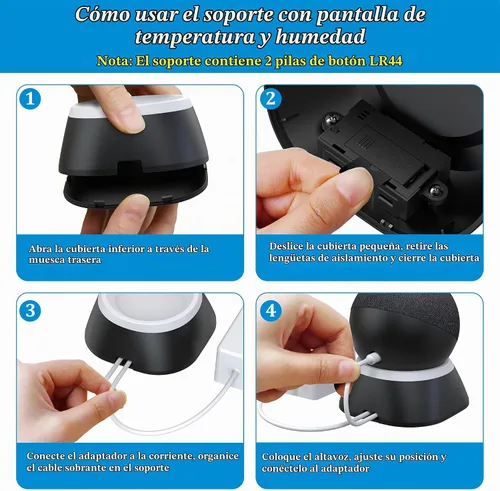 Cómo usar el soporte con pantalla de temperatura y humedad

Nota: El soporte contiene 2 pilas de botón LR44

1

Abra la cubierta inferior a través de la muesca trasera

2

Deslice la cubierta pequeña, retire las lengüetas de aislamiento y cierre la cubierta

3

Conecte el adaptador a la corriente, organice el cable sobrante en el soporte

4

Coloque el altavoz, ajuste su posición y conéctelo al adaptador