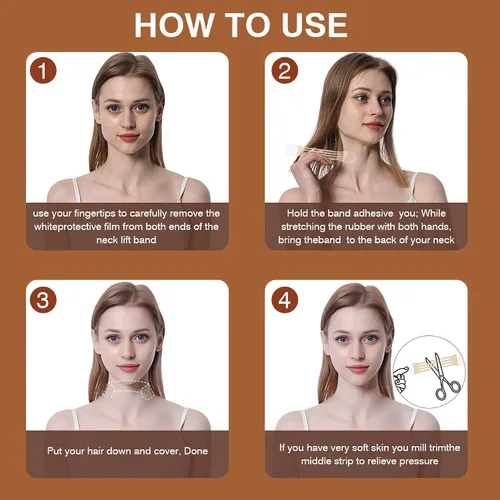 HOW TO USE

1

use your fingertips to carefully remove the whiteprotective film from both ends of the neck lift band

2

Hold the band adhesive you; While stretching the rubber with both hands, bring theband to the back of your neck

3

Put your hair down and cover, Done

4

If you have very soft skin you mill trimthe middle strip to relieve pressure