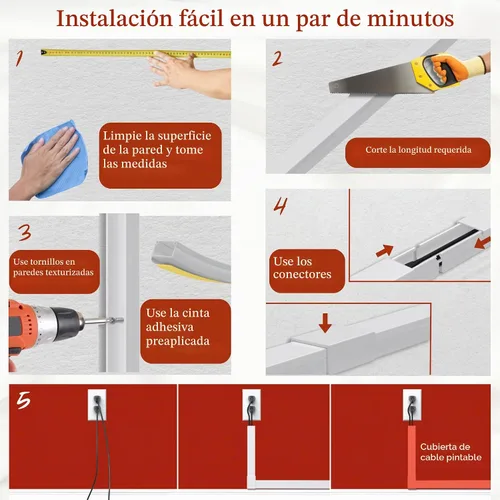 Instalación fácil en un par de minutos

1

Limpie la superficie de la pared y tome las medidas

2

Corte la longitud requerida

3

Use tornillos en paredes texturizadas

Use la cinta adhesiva preaplicada

4

Use los conectores

5

Cubierta de cable pintable