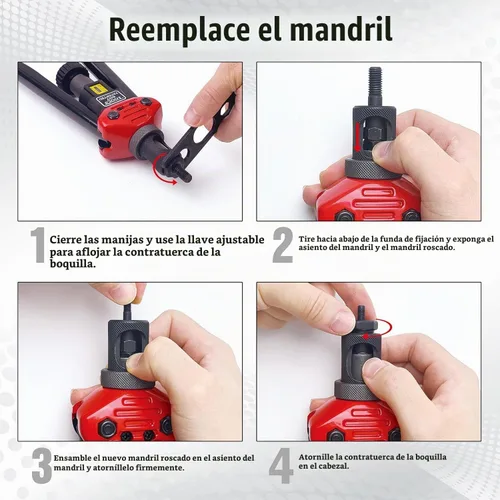 Reemplace el mandril

1 Cierre las manijas y use la llave ajustable para aflojar la contratuerca de la boquilla.

2 Tire hacia abajo de la funda de fijación y exponga el asiento del mandril y el mandril roscado.

3 Ensamble el nuevo mandril roscado en el asiento del mandril y atorníllelo firmemente.

4 Atornille la contratuerca de la boquilla en el cabezal.