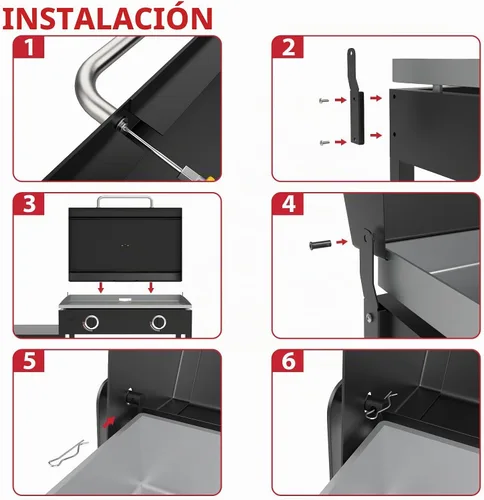 INSTALACIÓN

1

2

3

4

5

6