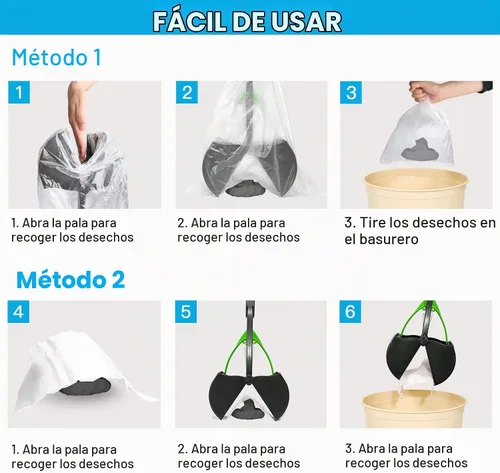 FÁCIL DE USAR

Método 1

1

2

3

1. Abra la pala para recoger los desechos

2. Abra la pala para recoger los desechos

3. Tire los desechos en el basurero

Método 2

4

5

6

1. Abra la pala para recoger los desechos

2. Abra la pala para recoger los desechos

3. Abra la pala para recoger los desechos