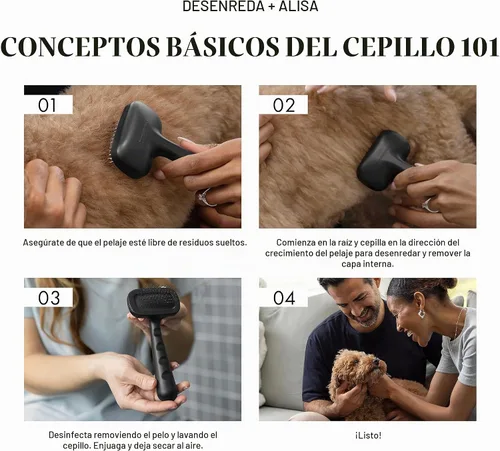 DESENREDA + ALISA

CONCEPTOS BÁSICOS DEL CEPILLO 101

01

Asegúrate de que el pelaje esté libre de residuos sueltos.

02

Comienza en la raíz y cepilla en la dirección del crecimiento del pelaje para desenredar y remover la capa interna.

03

Desinfecta removiendo el pelo y lavando el cepillo. Enjuaga y deja secar al aire.

04

¡Listo!