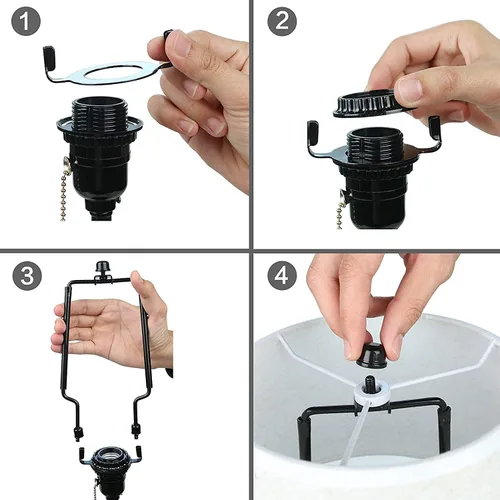 1

2

3

4