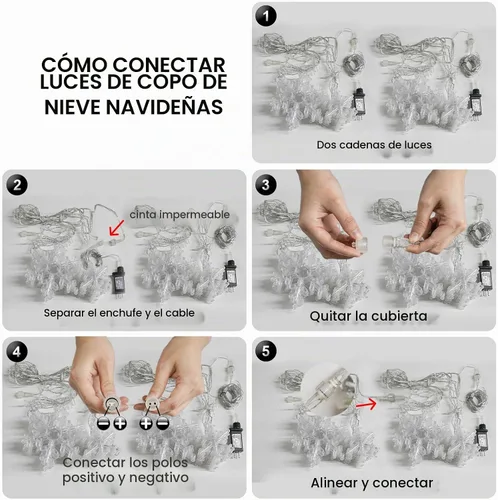 CÓMO CONECTAR LUCES DE COPO DE NIEVE NAVIDEÑAS

1

Dos cadenas de luces

2

cinta impermeable

Separar el enchufe y el cable

3

Quitar la cubierta

4

− + + −

Conectar los polos positivo y negativo

5

Alinear y conectar