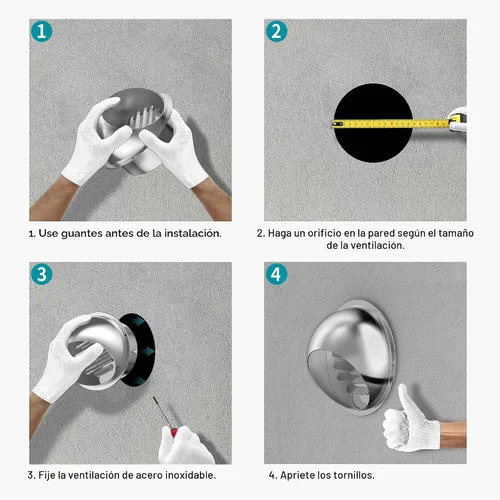 1

1. Use guantes antes de la instalación.

2

2. Haga un orificio en la pared según el tamaño de la ventilación.

3

3. Fije la ventilación de acero inoxidable.

4

4. Apriete los tornillos.