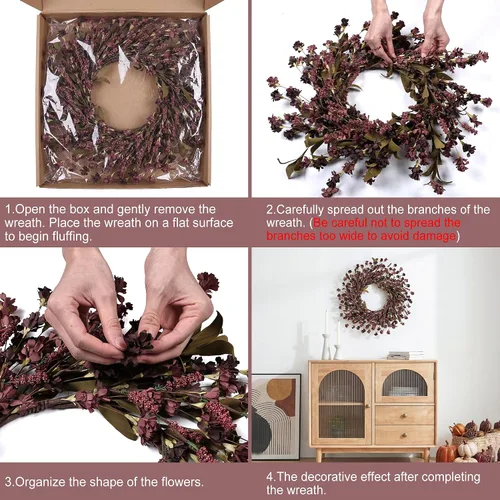 1.Open the box and gently remove the wreath. Place the wreath on a flat surface to begin fluffing.

2.Carefully spread out the branches of the wreath. (Be careful not to spread the branches too wide to avoid damage)

3.Organize the shape of the flowers.

4.The decorative effect after completing the wreath.