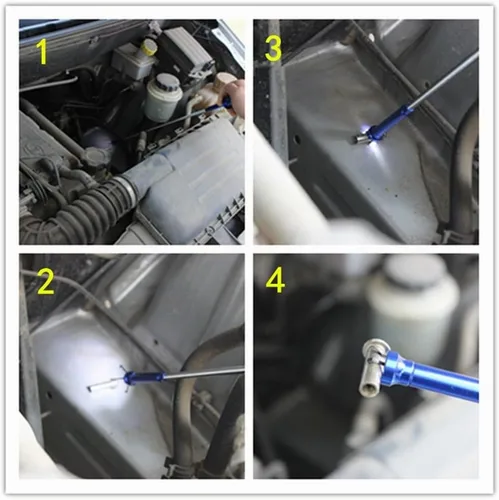 1

3

2

4