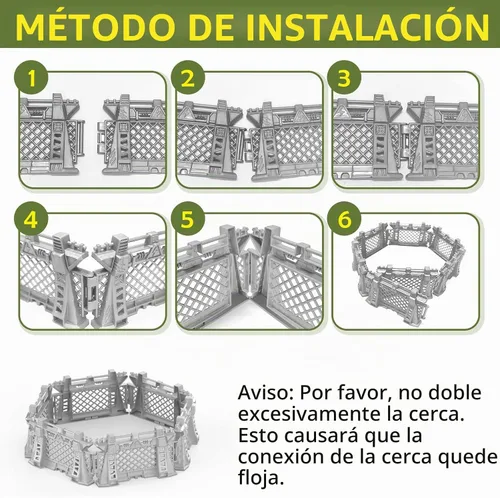 MÉTODO DE INSTALACIÓN

1

2

3

4

5

6

Aviso: Por favor, no doble excesivamente la cerca. Esto causará que la conexión de la cerca quede floja.