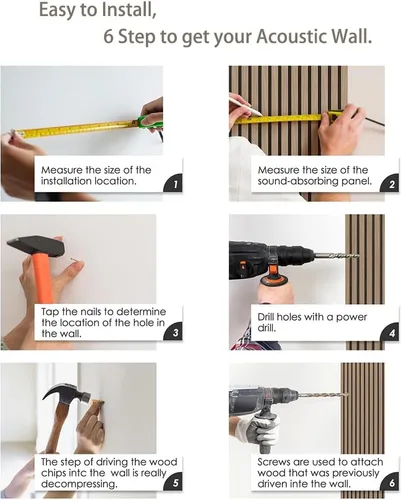 Easy to Install,

6 Step to get your Acoustic Wall.

Measure the size of the installation location.

1

Measure the size of the sound-absorbing panel.

2

Tap the nails to determine the location of the hole in the wall.

3

Drill holes with a power drill.

4

The step of driving the wood chips intc the wall is really decompressing.

5

Screws are used to attach wood that was previously driven inte the wall.

6