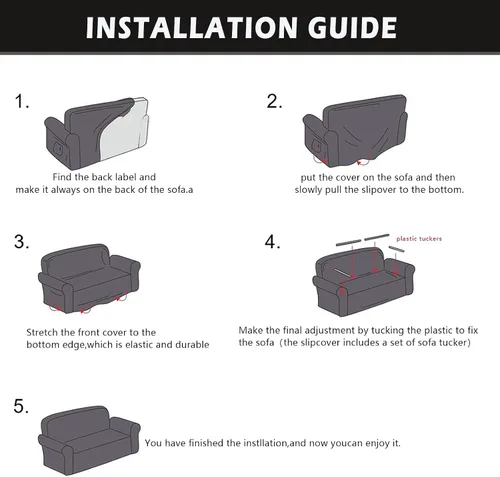 INSTALLATION GUIDE

1.

Find the back label and make it always on the back of the sofa.a

2.

put the cover on the sofa and then slowly pull the slipover to the bottom.

3.

Stretch the front cover to the bottom edge,which is elastic and durable

4.

plastic tuckers

Make the final adjustment by tucking the plastic to fix the sofa (the slipcover includes a set of sofa tucker)

5.

You have finished the instllation,and now youcan enjoy it.