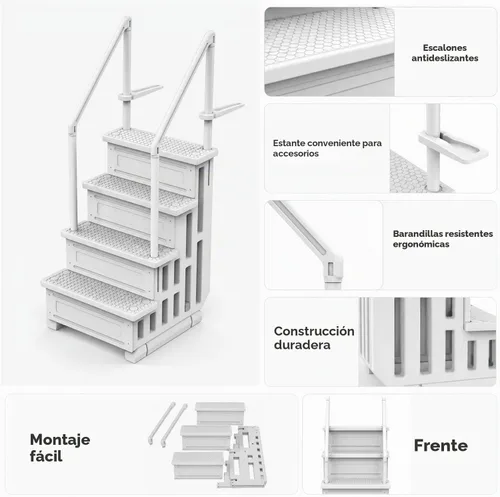 Escalones antideslizantes

Estante conveniente para accesorios

Barandillas resistentes ergonómicas

Construcción duradera

Montaje fácil

Frente