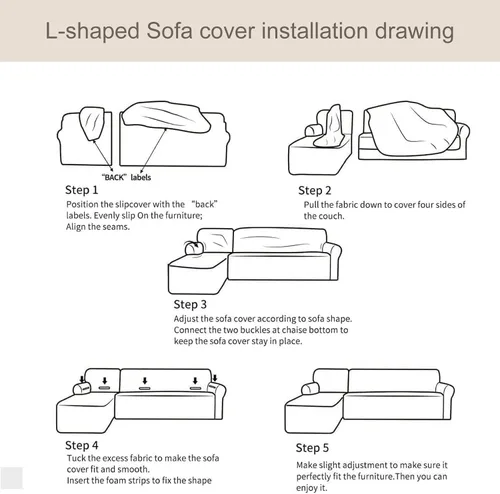 L-shaped Sofa cover installation drawing

"BACK" labels

Step 1
Position the slipcover with the "back" labels. Evenly slip On the furniture; Align the seams.

Step 2
Pull the fabric down to cover four sides of the couch.

Step 3
Adjust the sofa cover according to sofa shape. Connect the two buckles at chaise bottom to keep the sofa cover stay in place.

Step 4
Tuck the excess fabric to make the sofa cover fit and smooth.
Insert the foam strips to fix the shape

Step 5
Make slight adjustment to make sure it perfectly fit the furniture.Then you can enjoy it.