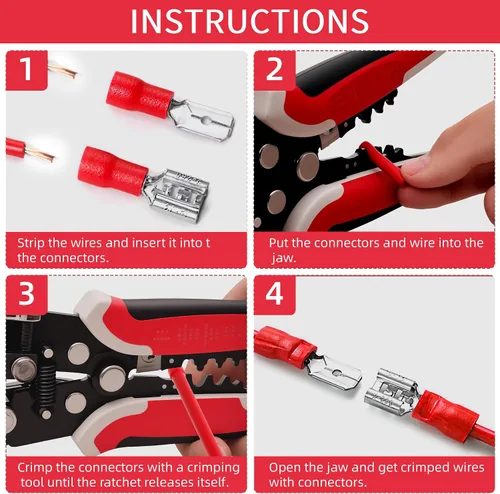 INSTRUCTIONS

1

Strip the wires and insert it into t the connectors.

2

Put the connectors and wire into the jaw.

3

Crimp the connectors with a crimping tool until the ratchet releases itself.

4

Open the jaw and get crimped wires with connectors.