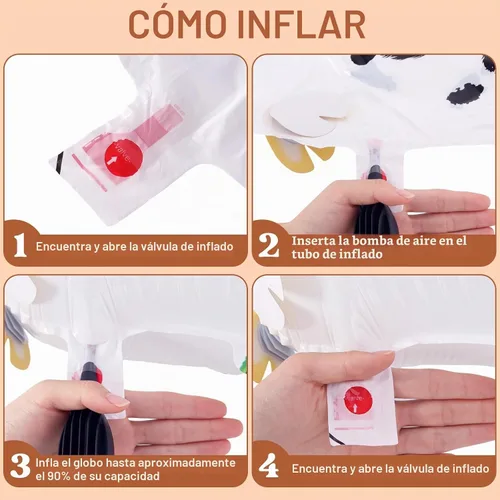 CÓMO INFLAR

Valve

1 Encuentra y abre la válvula de inflado

2 Inserta la bomba de aire en el tubo de inflado

3 Infla el globo hasta aproximadamente el 90% de su capacidad

4 Encuentra y abre la válvula de inflado