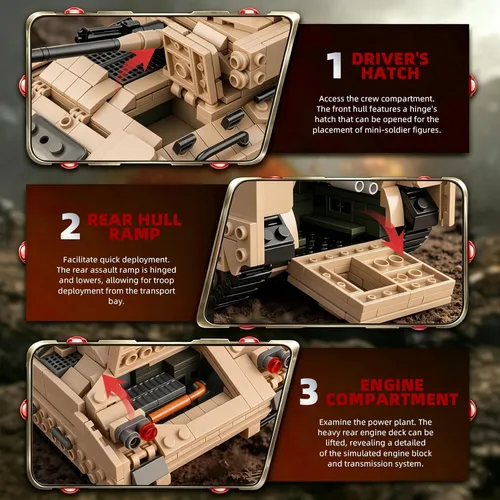 1 DRIVER'S HATCH

Access the crew compartment. The front hull features a hinge's hatch that can be opened for the placement of mini-soldier figures.

2 REAR HULL RAMP

Facilitate quick deployment. The rear assault ramp is hinged and lowers, allowing for troop deployment from the transport bay.

3 ENGINE COMPARTMENT

Examine the power plant. The heavy rear engine deck can be lifted, revealing a detailed of the simulated engine block and transmission system.