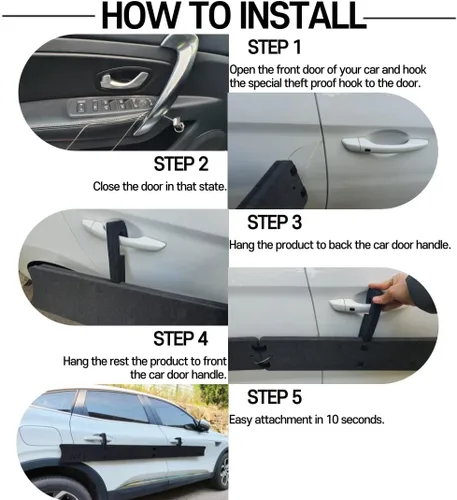 HOW TO INSTALL

STEP 1

Open the front door of your car and hook the special theft proof hook to the door.

STEP 2

Close the door in that state.

STEP 3

Hang the product to back the car door handle.

STEP 4

Hang the rest the product to front the car door handle.

STEP 5

Easy attachment in 10 seconds.