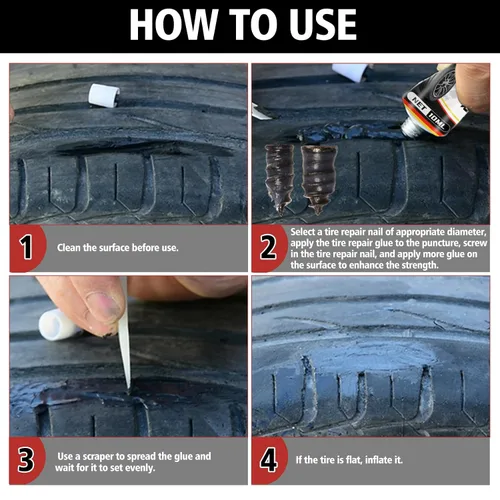 HOW TO USE

NET 10ML

1 Clean the surface before use.

2 Select a tire repair nail of appropriate diameter, apply the tire repair glue to the puncture, screw in the tire repair nail, and apply more glue on the surface to enhance the strength.

3 Use a scraper to spread the glue and wait for it to set evenly.

4 If the tire is flat, inflate it.