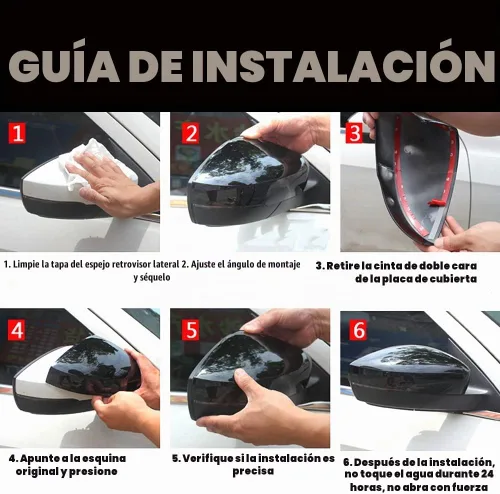 GUÍA DE INSTALACIÓN

1

2

3

1. Limpie la tapa del espejo retrovisor lateral y séquelo

2. Ajuste el ángulo de montaje

3. Retire la cinta de doble cara de la placa de cubierta

4

5

6

4. Apunte a la esquina original y presione

5. Verifique si la instalación es precisa

6. Después de la instalación, no toque el agua durante 24 horas, no abra con fuerza