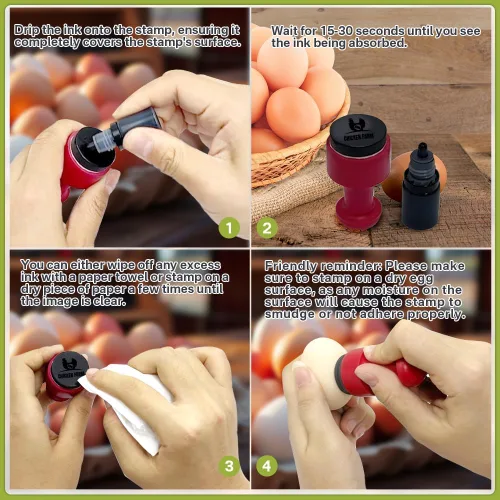 Drip the ink onto the stamp, ensuring it completely covers the stamp's surface.

1

Wait for 15-30 seconds until you see the ink being absorbed.

CHICKEN FARM

2

You can either wipe off any excess ink with a paper towel or stamp on a dry piece of paper a few times until the image is clear.

CHICKEN FARM

3

Friendly reminder: Please make sure to stamp on a dry egg surface, as any moisture on the surface will cause the stamp to smudge or not adhere properly.

4