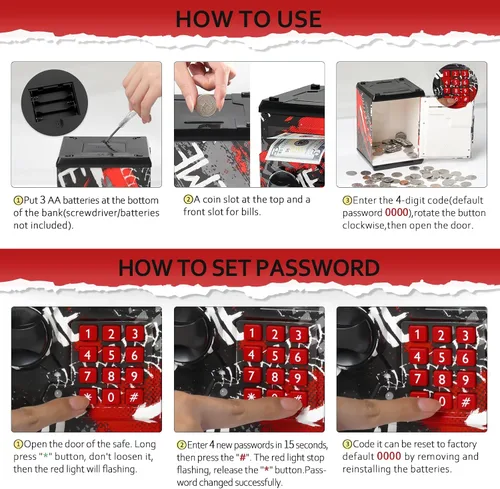 HOW TO USE

①Put 3 AA batteries at the bottom of the bank(screwdriver/batteries not included).

②A coin slot at the top and a front slot for bills.

③Enter the 4-digit code(default password 0000),rotate the button clockwise,then open the door.

HOW TO SET PASSWORD

1 2 3
4 5 6
7 8 9
* 0 #

1 2 3
4 5 6
7 8 9

1 2 3
4 5 6
7 8 9
0 #

①Open the door of the safe. Long press "*" button, don't loosen it, then the red light will flashing.

②Enter 4 new passwords in 15 seconds, then press the "#". The red light stop flashing, release the "*" button.Password changed successfully.

③Code it can be reset to factory default 0000 by removing and reinstalling the batteries.