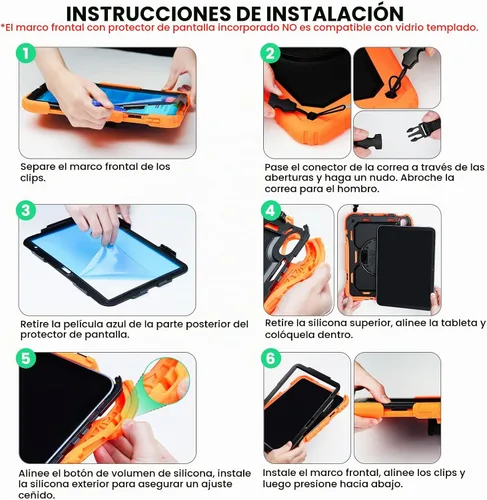 INSTRUCCIONES DE INSTALACIÓN
*El marco frontal con protector de pantalla incorporado NO es compatible con vidrio templado.

1
Separe el marco frontal de los clips.

2
Pase el conector de la correa a través de las aberturas y haga un nudo. Abroche la correa para el hombro.

3
Retire la película azul de la parte posterior del protector de pantalla.

4
Retire la silicona superior, alinee la tableta y colóquela dentro.

5
Alinee el botón de volumen de silicona, instale la silicona exterior para asegurar un ajuste ceñido.

6
Instale el marco frontal, alinee los clips y luego presione hacia abajo.