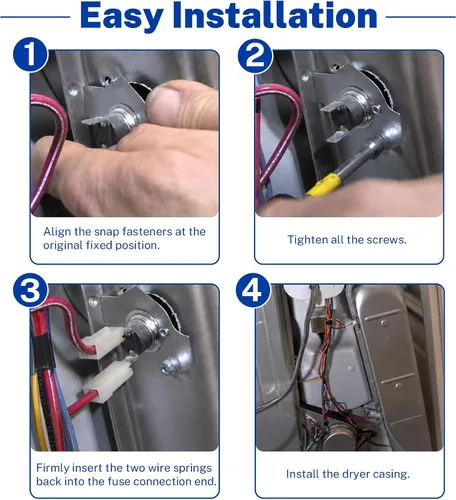 Easy Installation

1

Align the snap fasteners at the original fixed position.

2

Tighten all the screws.

3

Firmly insert the two wire springs back into the fuse connection end.

4

Install the dryer casing.