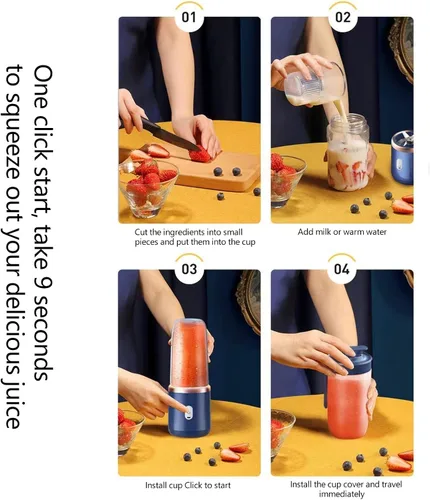 One click start, take 9 seconds
to squeeze out your delicious juice

01

Cut the ingredients into small pieces and put them into the cup

02

Add milk or warm water

03

Install cup Click to start

04

Install the cup cover and travel immediately