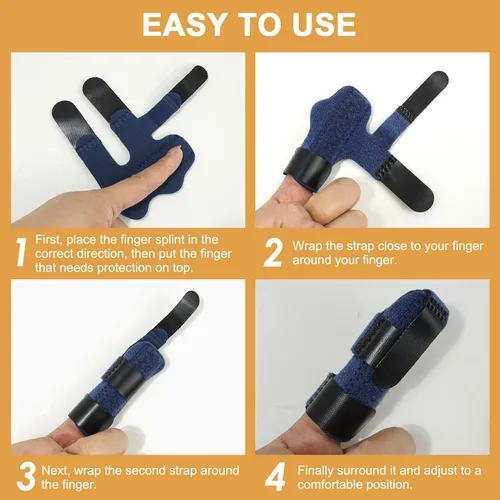 EASY TO USE

1 First, place the finger splint in the correct direction, then put the finger that needs protection on top.

2 Wrap the strap close to your finger around your finger.

3 Next, wrap the second strap around the finger.

4 Finally surround it and adjust to a comfortable position.